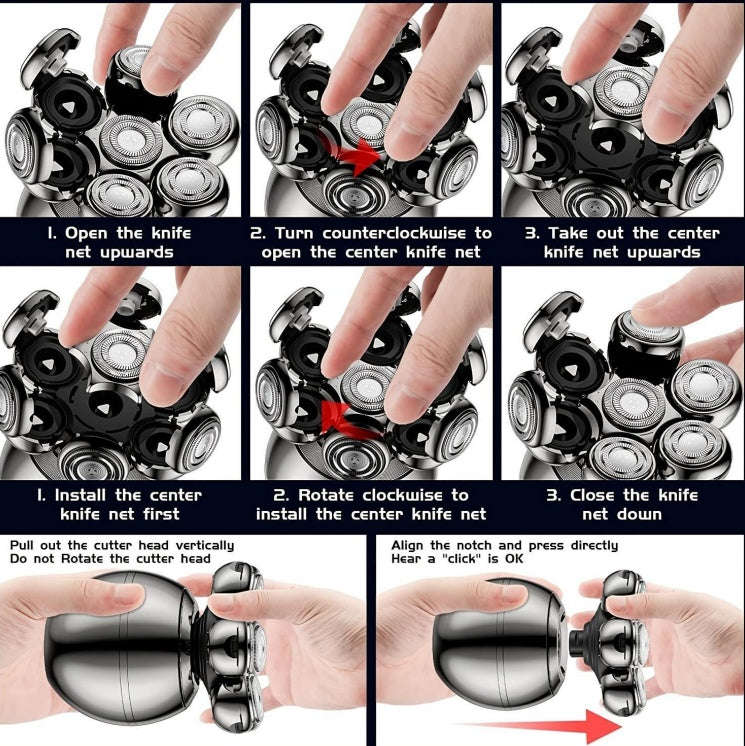 1. Open the knife net upwards

2. Turn counterclockwise to open the center knife net

3. Take out the center knife net upwards

1. Install the center knife net first

2. Rotate clockwise to install the center knife net

3. Close the knife net down

Pull out the cutter head vertically
Do not Rotate the cutter head

Align the notch and press directly
Hear a "click" is OK